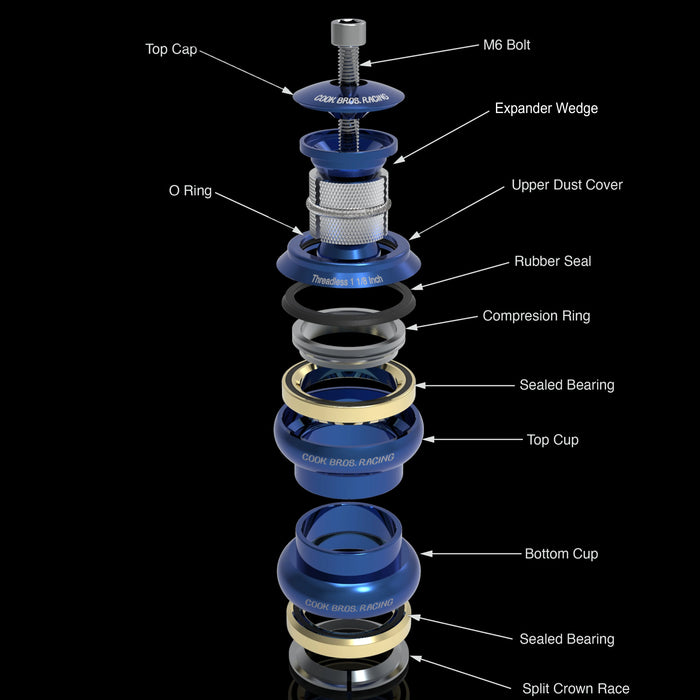 Top Cap
M6 Bolt
COOK BROS. RACING
Expander Wedge
O Ring
Upper Dust Cover
Threadless 1 1/8 Inch
Rubber Seal
Compresion Ring
Sealed Bearing
Top Cup
COOK BROS. RACING
Bottom Cup
COOK BROS. RACING
Sealed Bearing
Split Crown Race